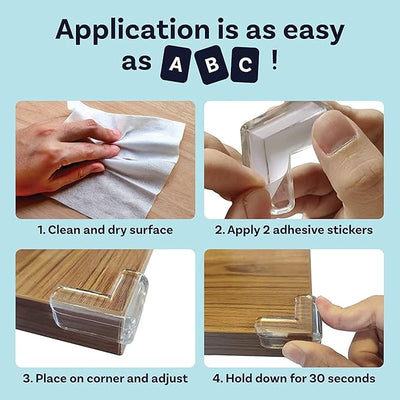 Application is as easy as A B C !

1. Clean and dry surface

2. Apply 2 adhesive stickers

3. Place on corner and adjust

4. Hold down for 30 seconds